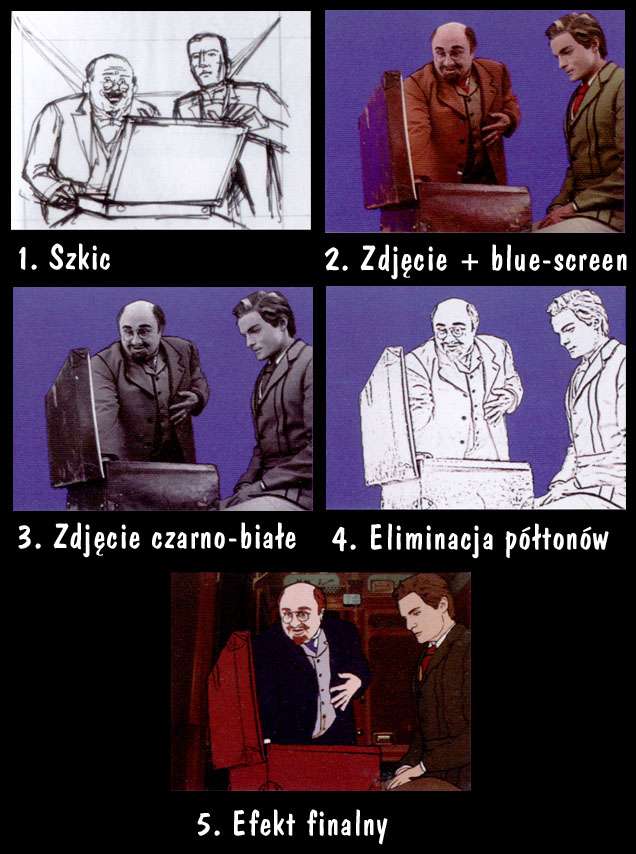 1. Szkic

2. Zdjęcie + blue-screen

3. Zdjęcie czarno-białe

4. Eliminacja półtonów

5. Efekt finalny